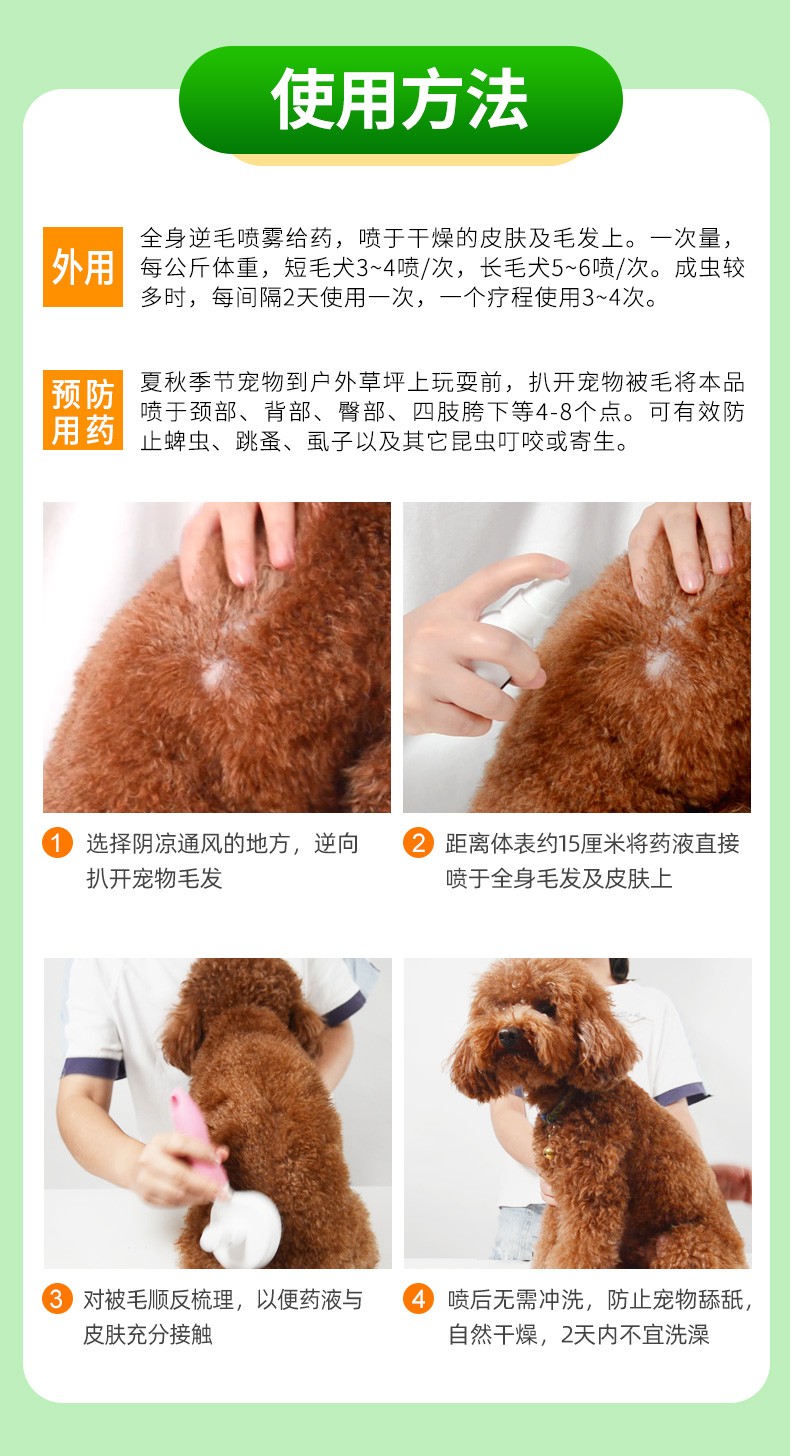 使用方法

外用

全身逆毛喷雾给药，喷于干燥的皮肤及毛发上。一次量，每公斤体重，短毛犬3~4喷/次，长毛犬5~6喷/次。成虫较多时，每间隔2天使用一次，一个疗程使用3~4次。

预防用药

夏秋季节宠物到户外草坪上玩耍前，扒开宠物被毛将本品喷于颈部、背部、臀部、四肢胯下等4-8个点。可有效防止蜱虫、跳蚤、虱子以及其它昆虫叮咬或寄生。

1 选择阴凉通风的地方，逆向扒开宠物毛发

2 距离体表约15厘米将药液直接喷于全身毛发及皮肤上

3 对被毛顺反梳理，以便药液与皮肤充分接触

4 喷后无需冲洗，防止宠物舔舐，自然干燥，2天内不宜洗澡